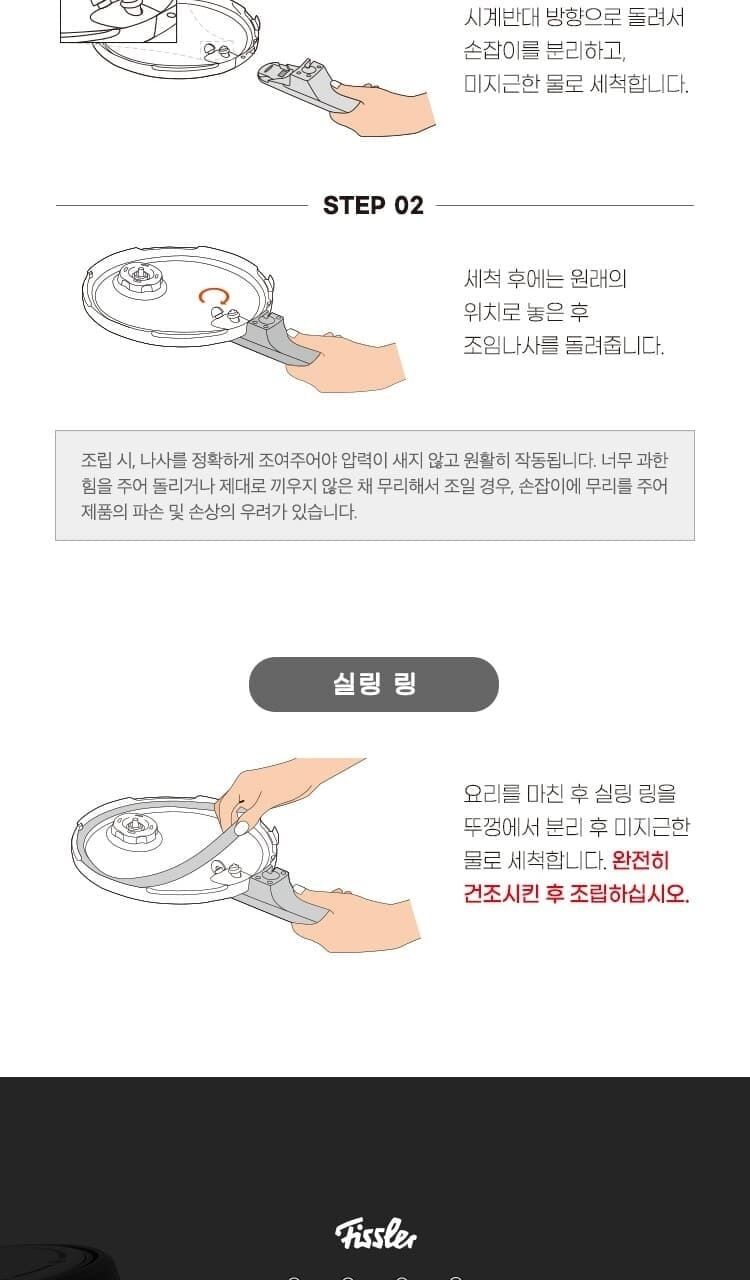 시계반대 방향으로 돌려서 손잡이를 분리하고, 미지근한 물로 세척합니다.

STEP 02

세척 후에는 원래의 위치로 놓은 후 조임나사를 돌려줍니다.

조립 시, 나사를 정확하게 조여주어야 압력이 새지 않고 원활히 작동됩니다. 너무 과한 힘을 주어 돌리거나 제대로 끼우지 않은 채 무리해서 조일 경우, 손잡이에 무리를 주어 제품의 파손 및 손상의 우려가 있습니다.

실링 링

요리를 마친 후 실링 링을 뚜껑에서 분리 후 미지근한 물로 세척합니다. 완전히 건조시킨 후 조립하십시오.

Fissler